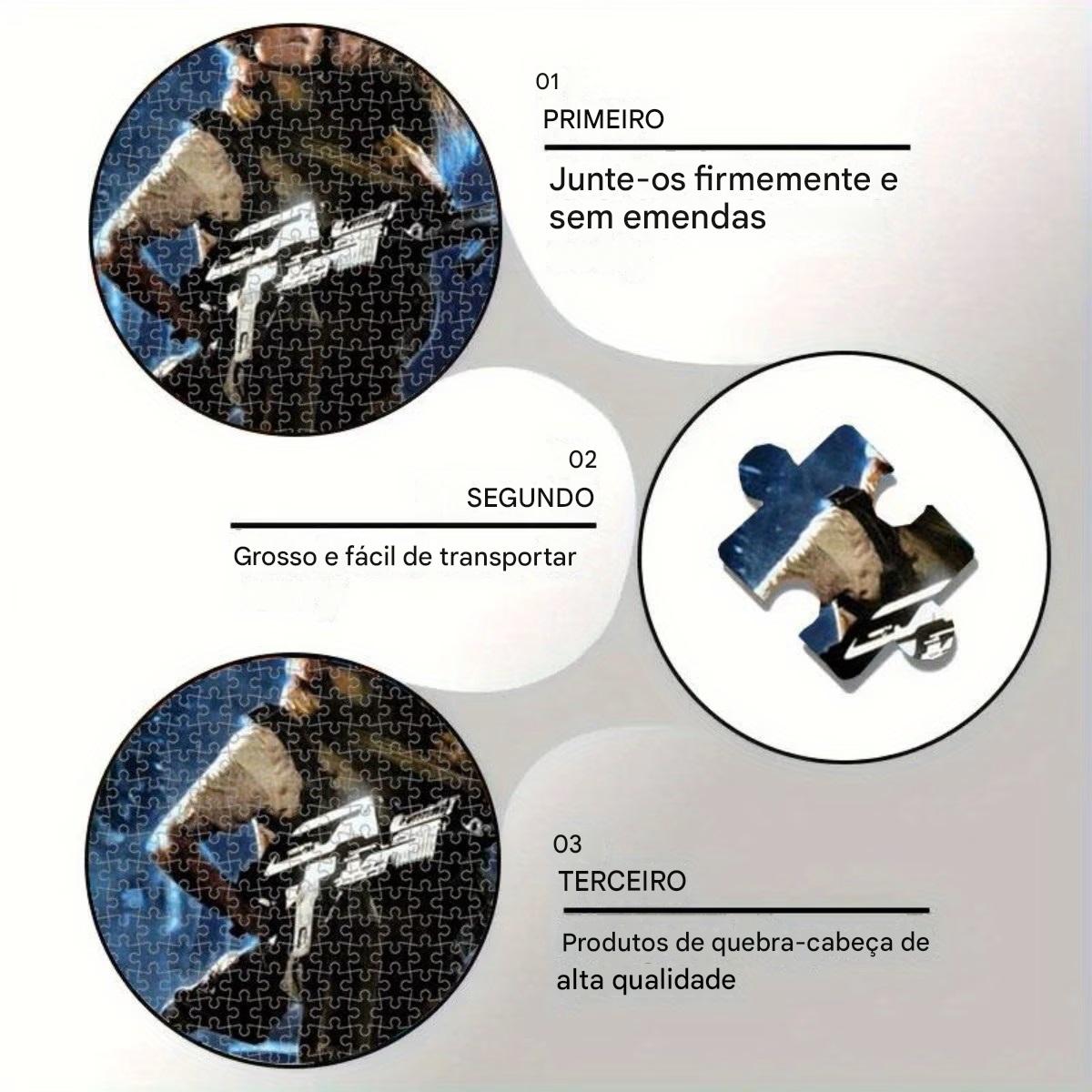 01
PRIMEIRO

Junte-os firmemente e sem emendas

02
SEGUNDO

Grosso e fácil de transportar

03
TERCEIRO

Produtos de quebra-cabeça de alta qualidade